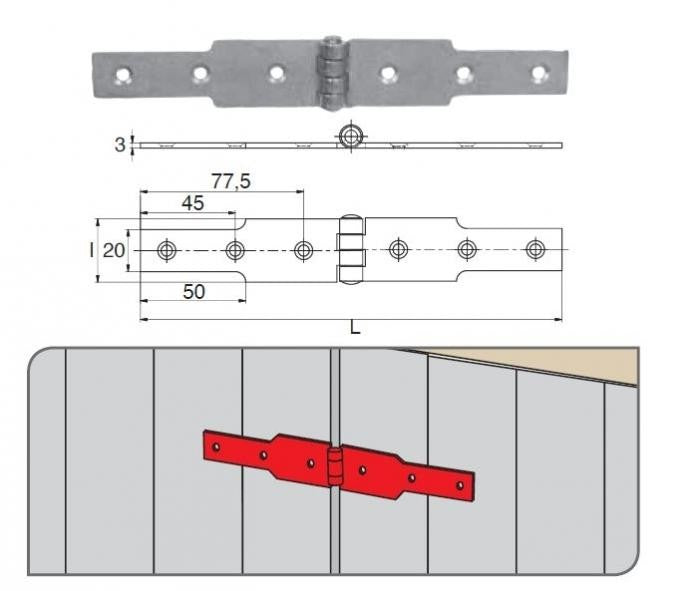 3

77,5

45

l

20

50

L